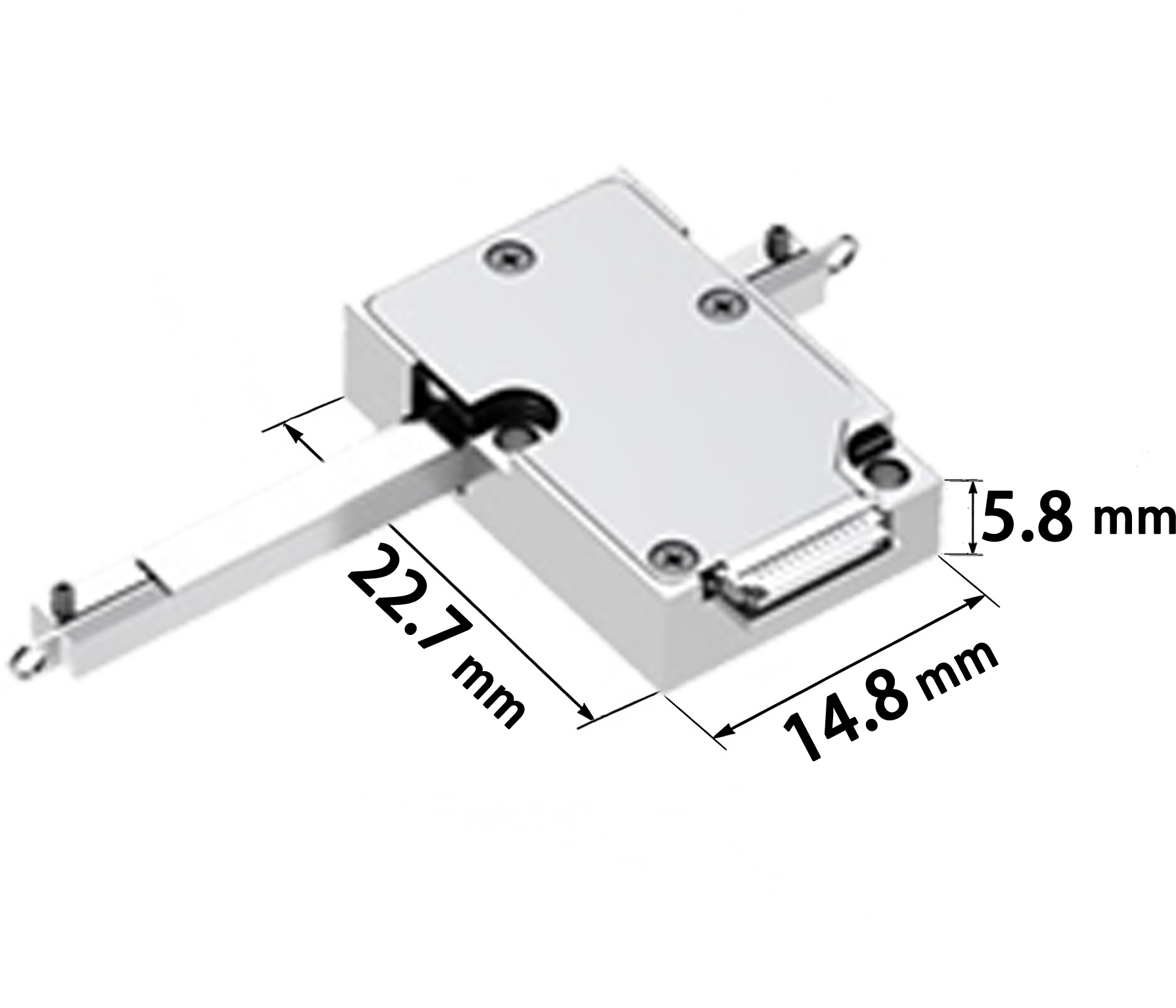 5.8 mm

22.7 mm

14.8 mm